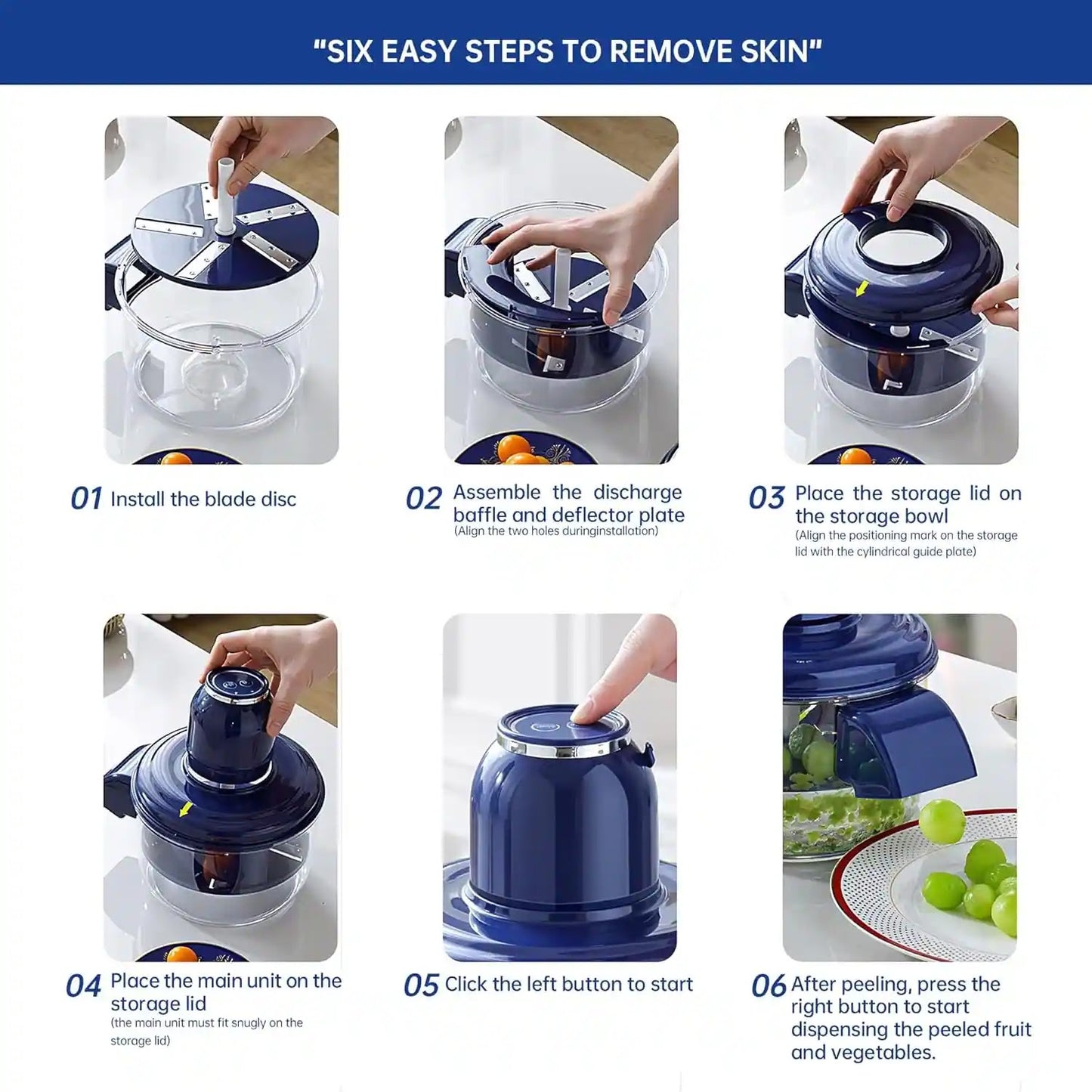 "SIX EASY STEPS TO REMOVE SKIN"

01 Install the blade disc

02 Assemble the discharge baffle and deflector plate
(Align the two holes duringinstallation)

03 Place the storage lid on the storage bowl
(Align the positioning mark on the storage lid with the cylindrical guide plate)

04 Place the main unit on the storage lid
(the main unit must fit snugly on the storage lid)

05 Click the left button to start

06 After peeling, press the right button to start dispensing the peeled fruit and vegetables.